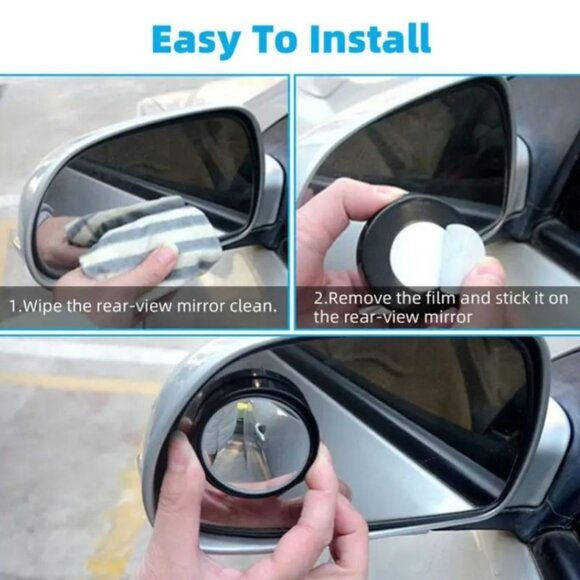 Easy To Install

1.Wipe the rear-view mirror clean.

2.Remove the film and stick it on the rear-view mirror